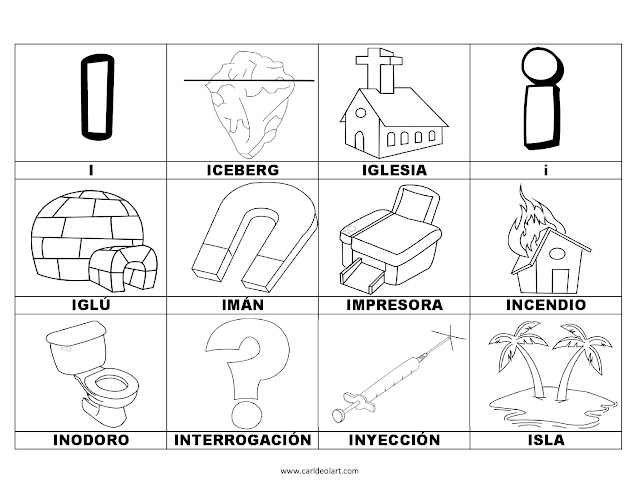 | I | ICEBERG | IGLESIA | i |
|---|---|---|---|
| IGLÚ | IMÁN | IMPRESORA | INCENDIO |
| INODORO | INTERROGACIÓN | INYECCIÓN | ISLA |

www.carldeolart.com